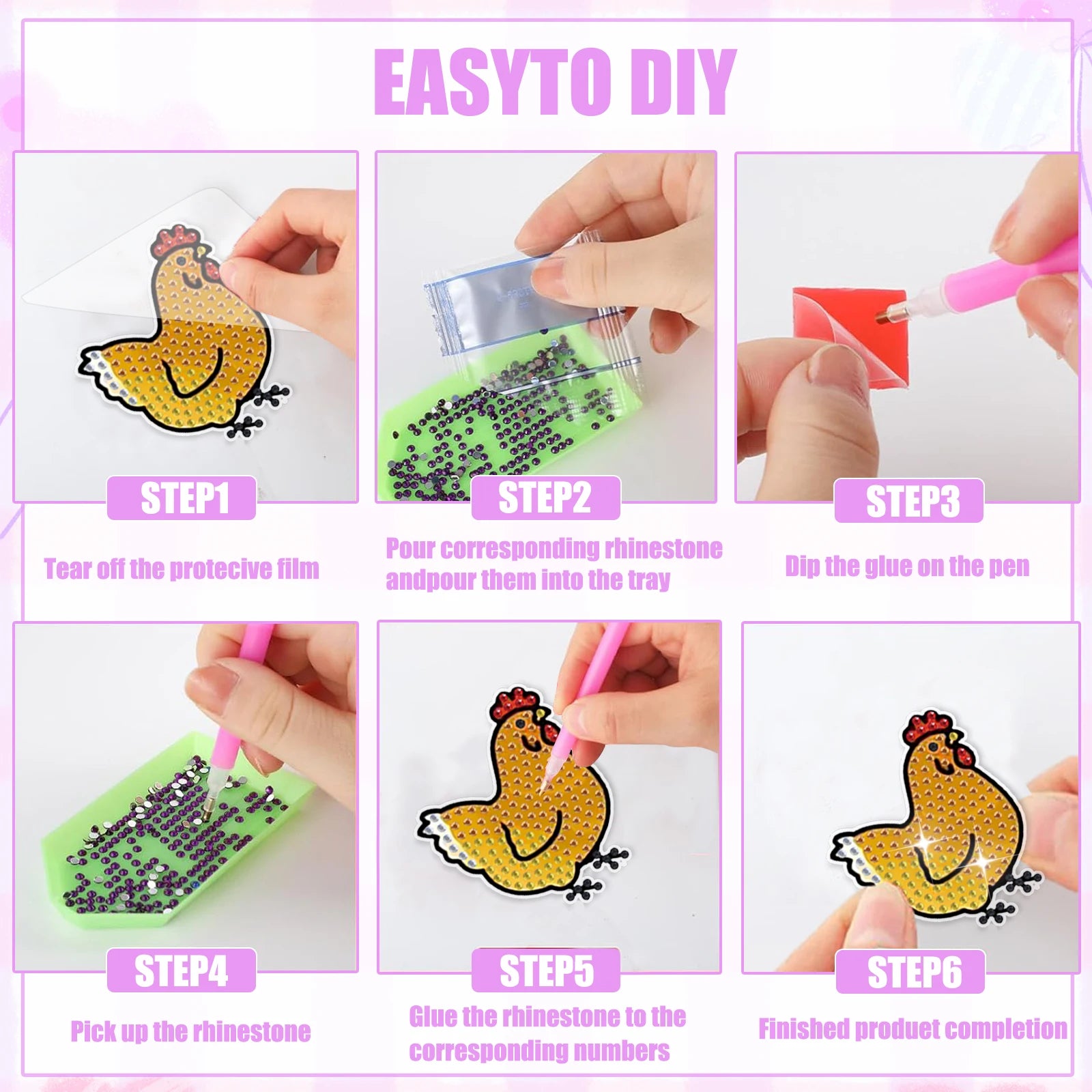 EASYTO DIY

STEP1

Tear off the protecive film

STEP2

Pour corresponding rhinestone andpour them into the tray

STEP3

Dip the glue on the pen

STEP4

Pick up the rhinestone

STEP5

Glue the rhinestone to the corresponding numbers

STEP6

Finished produet completion