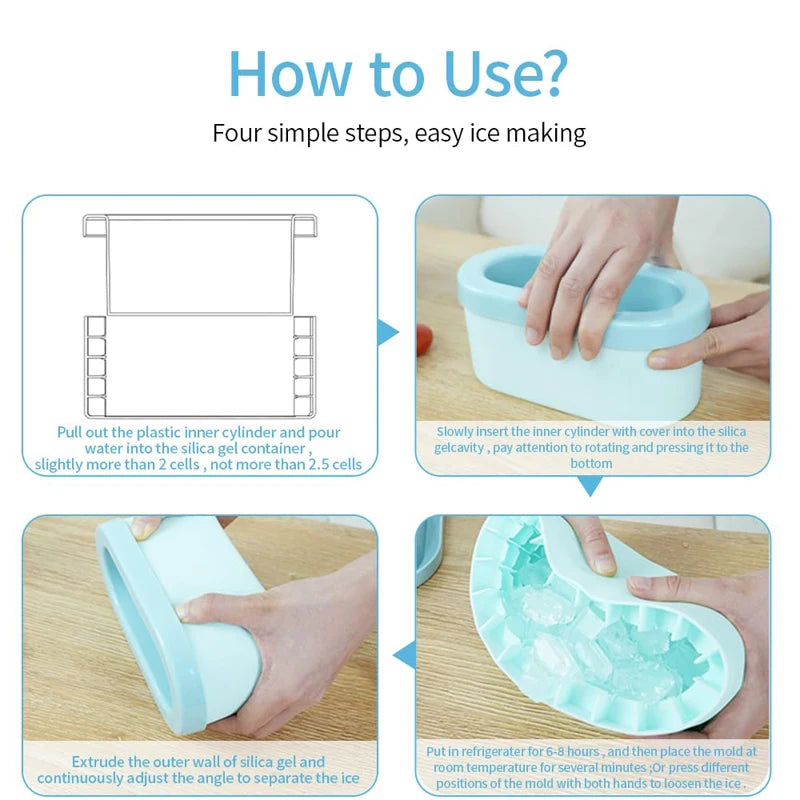 How to Use?

Four simple steps, easy ice making

Pull out the plastic inner cylinder and pour water into the silica gel container , slightly more than 2 cells , not more than 2.5 cells

Slowly insert the inner cylinder with cover into the silica gelcavity , pay attention to rotating and pressing it to the bottom

Put in refrigerater for 6-8 hours , and then place the mold at room temperature for several minutes ;Or press different positions of the mold with both hands to loosen the ice .

Extrude the outer wall of silica gel and continuously adjust the angle to separate the ice