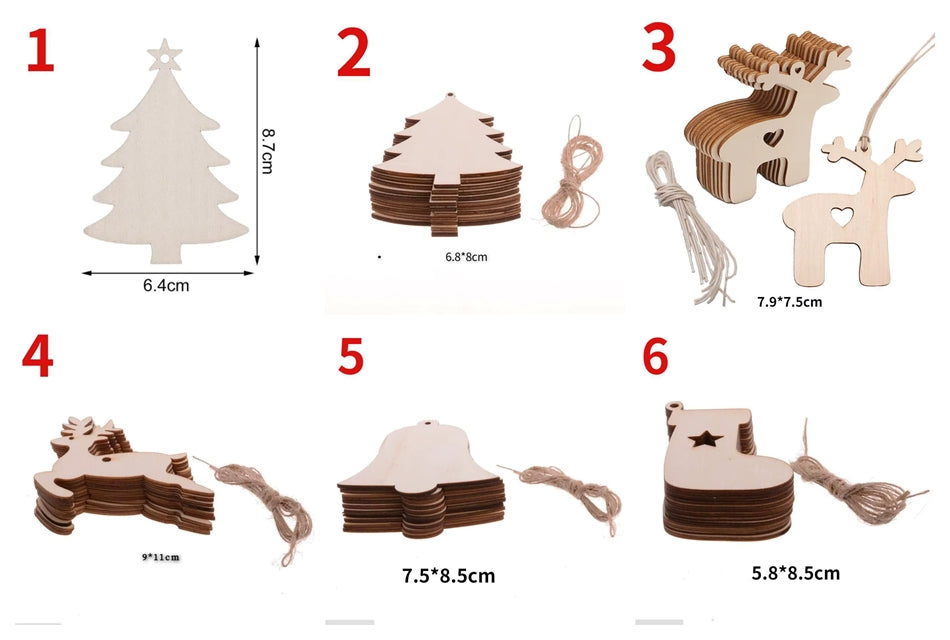 1

8.7cm

6.4cm

2

6.8*8cm

3

7.9*7.5cm

4

9*11cm

5

7.5*8.5cm

6

5.8*8.5cm