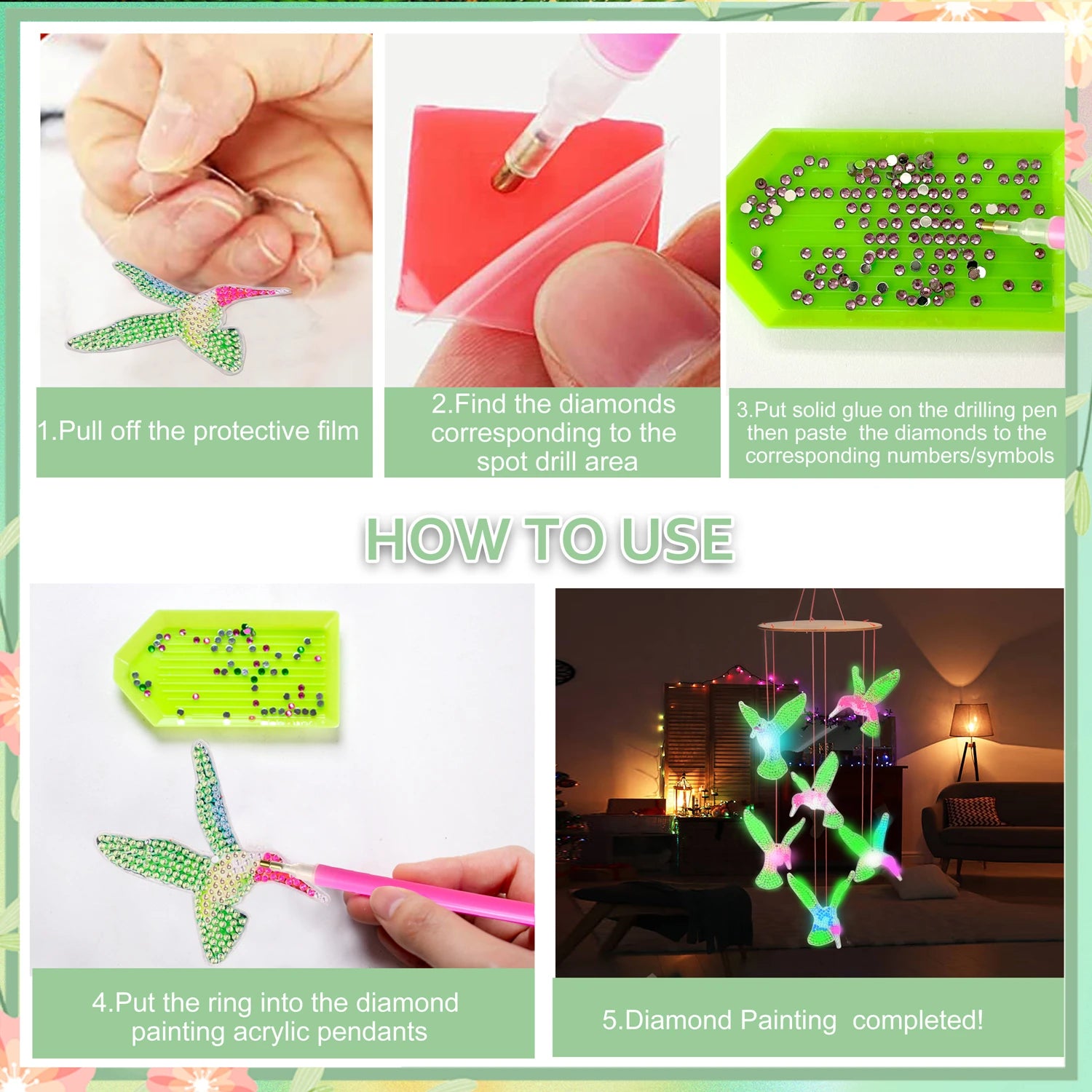 1.Pull off the protective film

2.Find the diamonds corresponding to the spot drill area

3.Put solid glue on the drilling pen then paste the diamonds to the corresponding numbers/symbols

HOW TO USE

4.Put the ring into the diamond painting acrylic pendants

5.Diamond Painting completed!