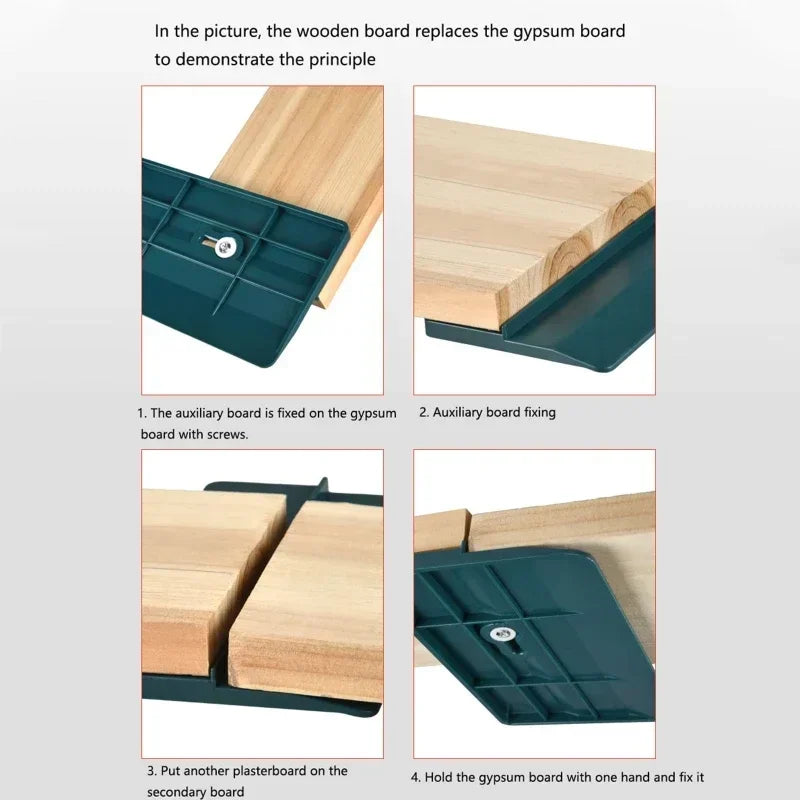 In the picture, the wooden board replaces the gypsum board to demonstrate the principle

1. The auxiliary board is fixed on the gypsum board with screws.

2. Auxiliary board fixing

3. Put another plasterboard on the secondary board

4. Hold the gypsum board with one hand and fix it