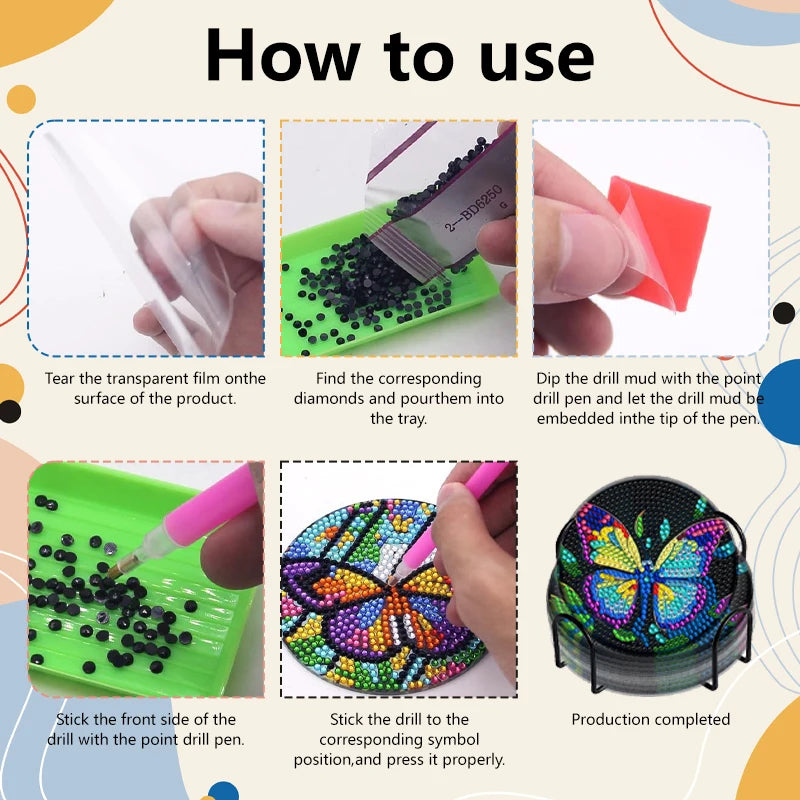 How to use

2—BD6250

Tear the transparent film onthe surface of the product.

Find the corresponding diamonds and pourthem into the tray.

Dip the drill mud with the point drill pen and let the drill mud be embedded inthe tip of the pen.

Stick the front side of the drill with the point drill pen.

Stick the drill to the corresponding symbol position,and press it properly.

Production completed