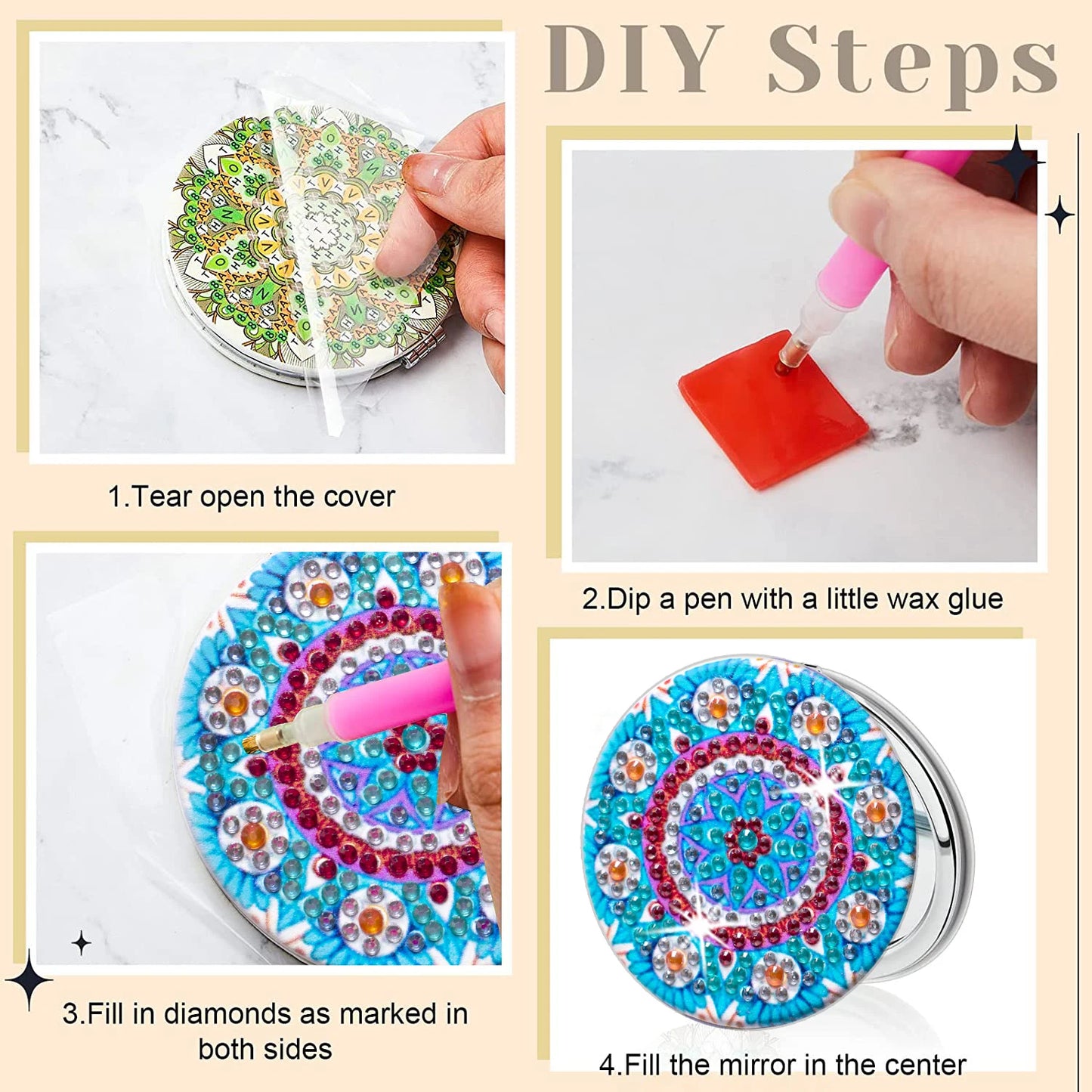 DIY Steps

1.Tear open the cover

2.Dip a pen with a little wax glue

3.Fill in diamonds as marked in both sides

4.Fill the mirror in the center