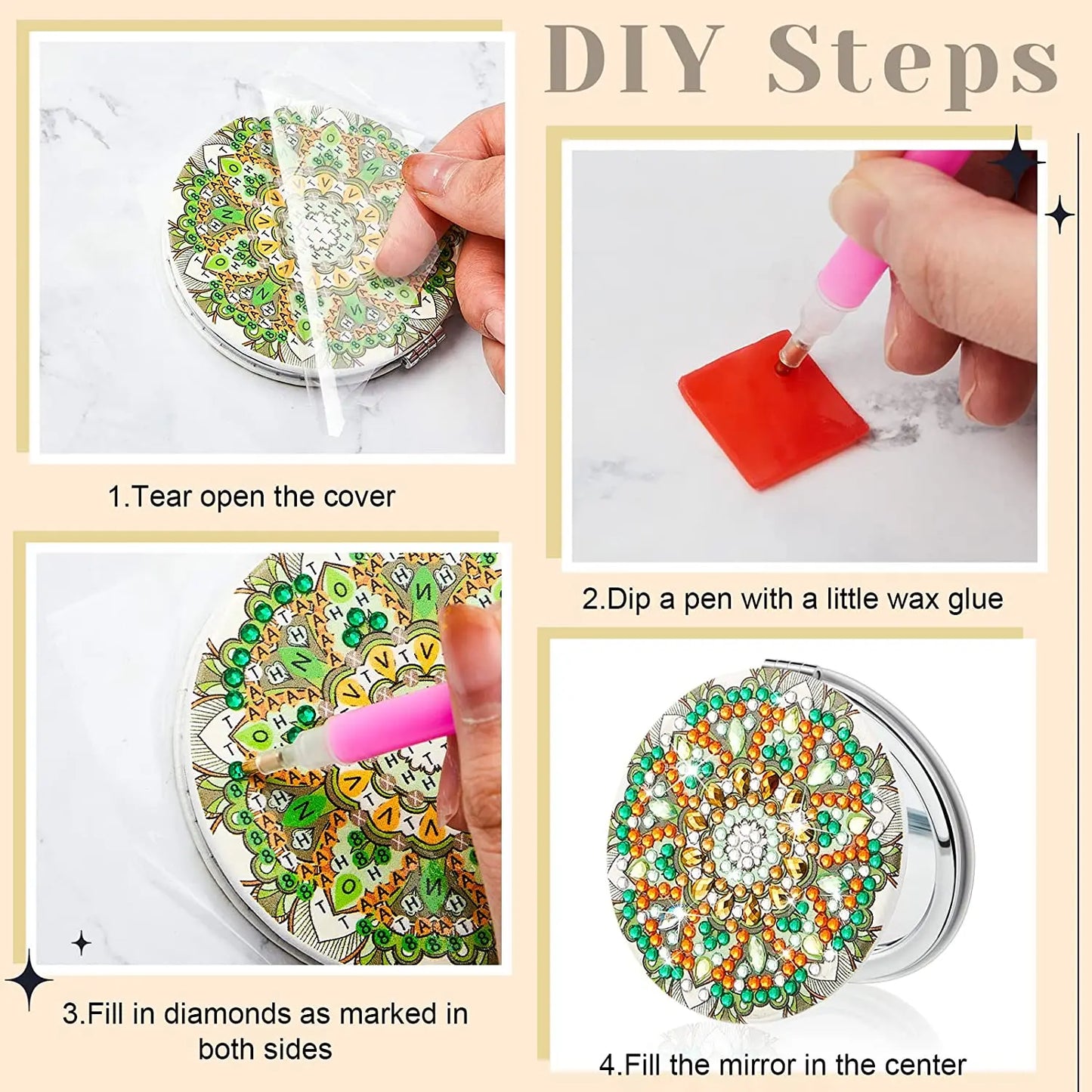 DIY Steps

1.Tear open the cover

2.Dip a pen with a little wax glue

3.Fill in diamonds as marked in both sides

4.Fill the mirror in the center